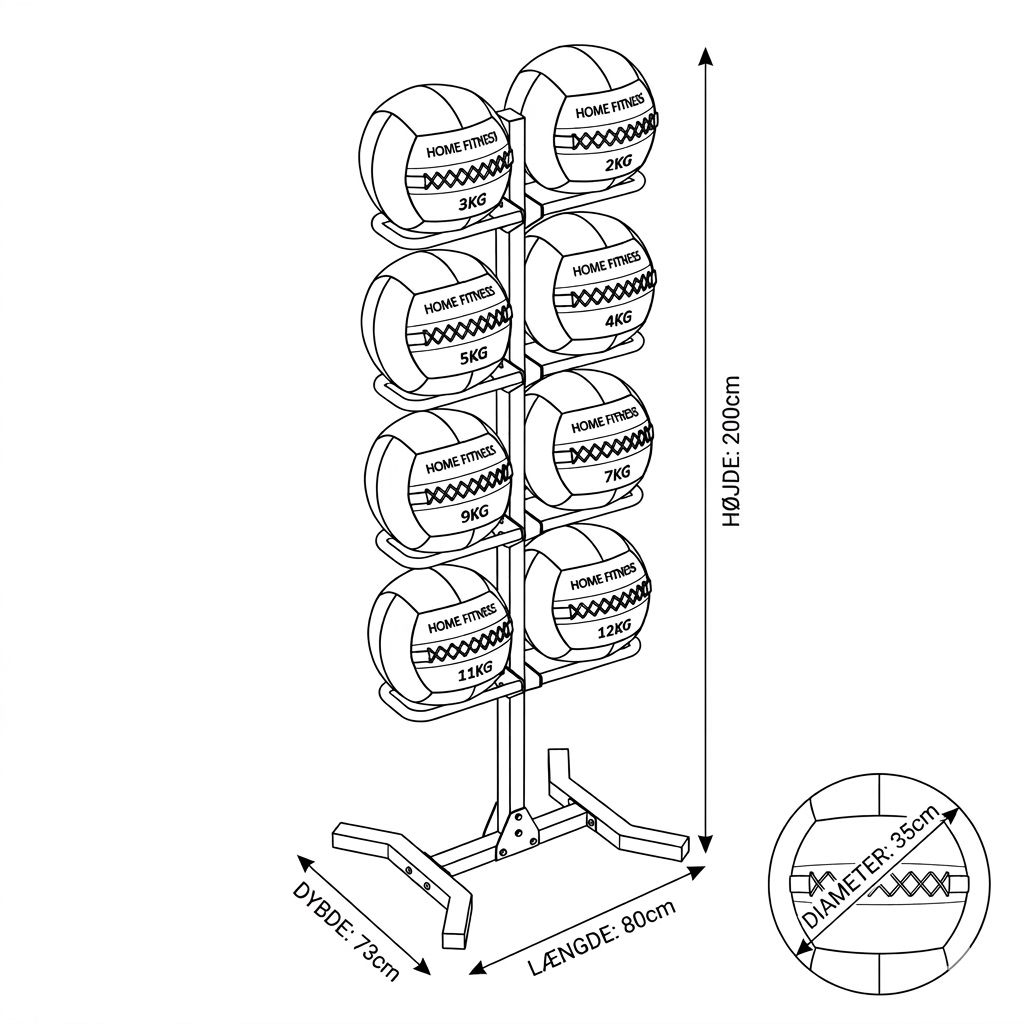 HOME FITNESS
3KG
HOME FITNESS
2KG
HOME FITNESS
5KG
HOME FITNESS
4KG
HOME FITNESS
9KG
HOME FITNESS
7KG
HOME FITNESS
11KG
HOME FITNESS
12KG

HØJDE: 200cm

DYBDE: 73cm

LÆNGDE: 80cm

DIAMETER: 35cm